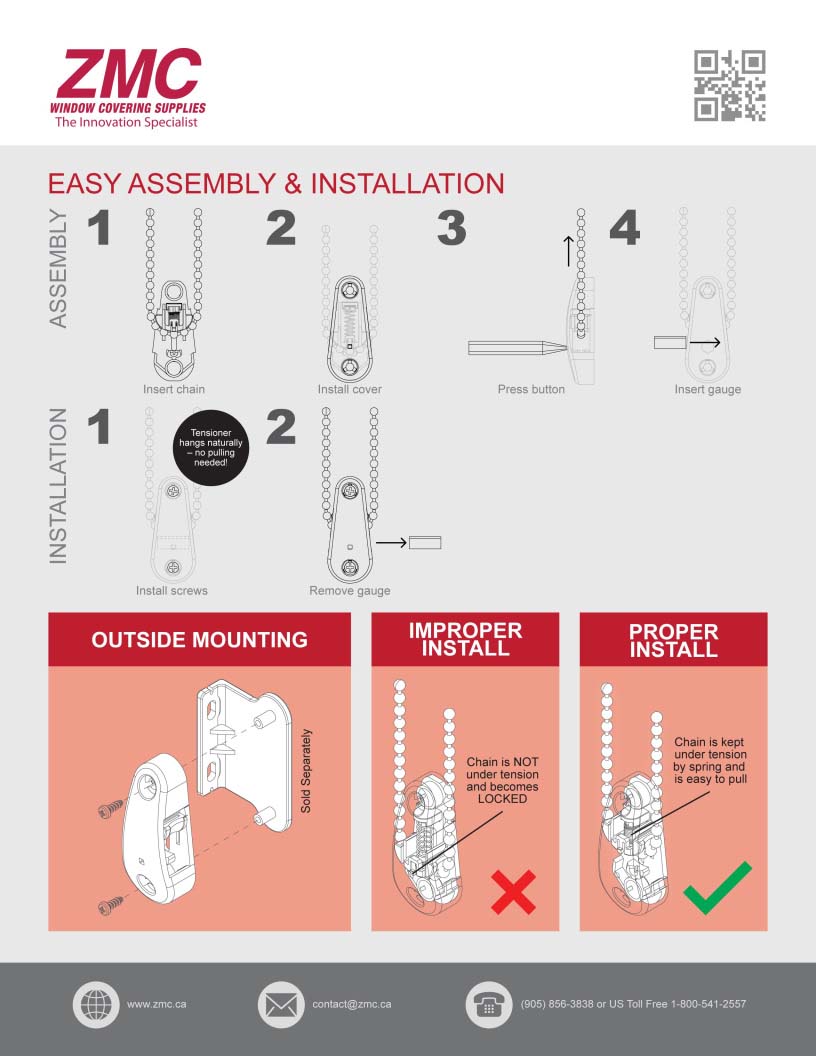 ZMC
WINDOW COVERING SUPPLIES
The Innovation Specialist

EASY ASSEMBLY & INSTALLATION

ASSEMBLY

1
Insert chain

2
Install cover

3
Press button

4
Insert gauge

INSTALLATION

1
Tensioner hangs naturally – no pulling needed!
Install screws

2
Remove gauge

OUTSIDE MOUNTING
Sold Separately

IMPROPER INSTALL
Chain is NOT under tension and becomes LOCKED

PROPER INSTALL
Chain is kept under tension by spring and is easy to pull

www.zmc.ca
contact@zmc.ca
(905) 856-3838 or US Toll Free 1-800-541-2557