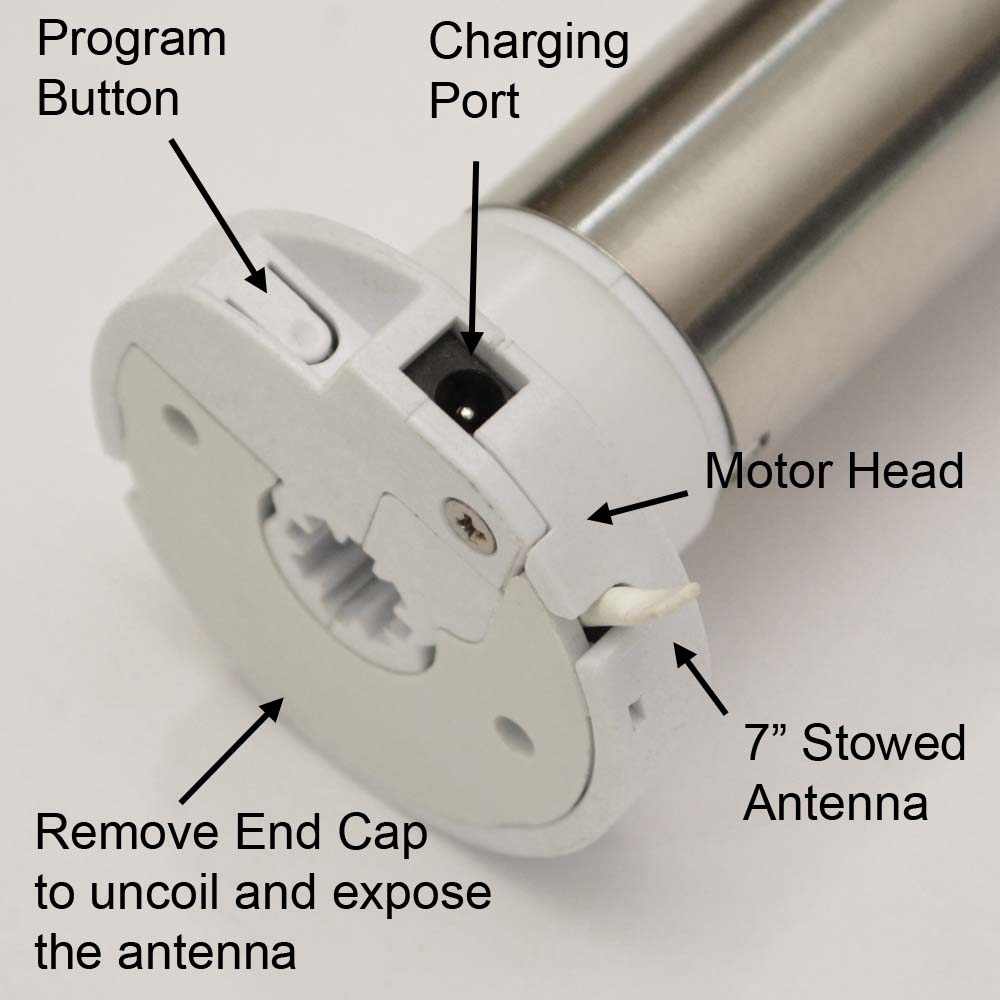 Program Button

Charging Port

Motor Head

7” Stowed Antenna

Remove End Cap to uncoil and expose the antenna